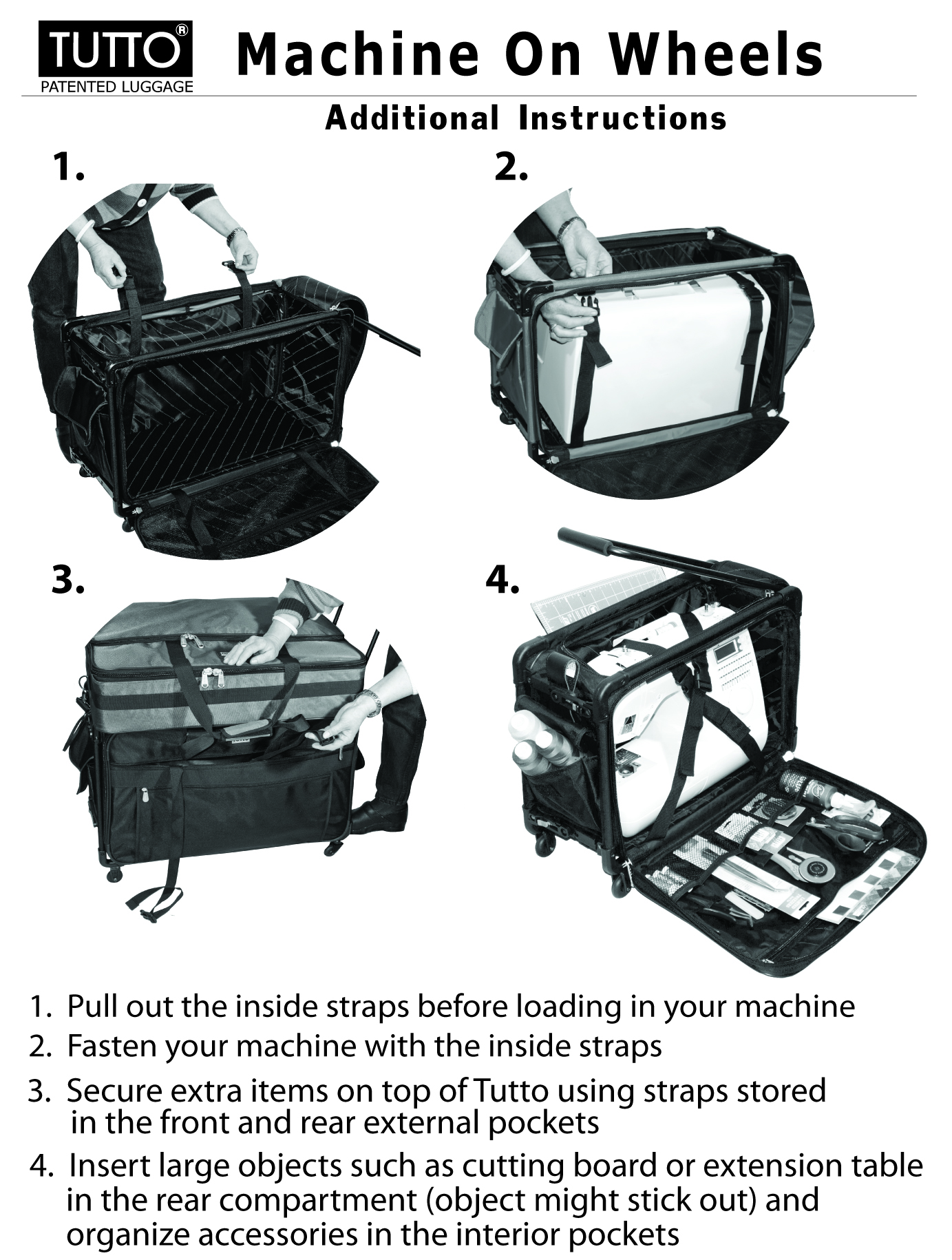 TUTTO®
PATENTED LUGGAGE

Machine On Wheels

Additional Instructions

1.

2.

3.

4.

1. Pull out the inside straps before loading in your machine
2. Fasten your machine with the inside straps
3. Secure extra items on top of Tutto using straps stored in the front and rear external pockets
4. Insert large objects such as cutting board or extension table in the rear compartment (object might stick out) and organize accessories in the interior pockets